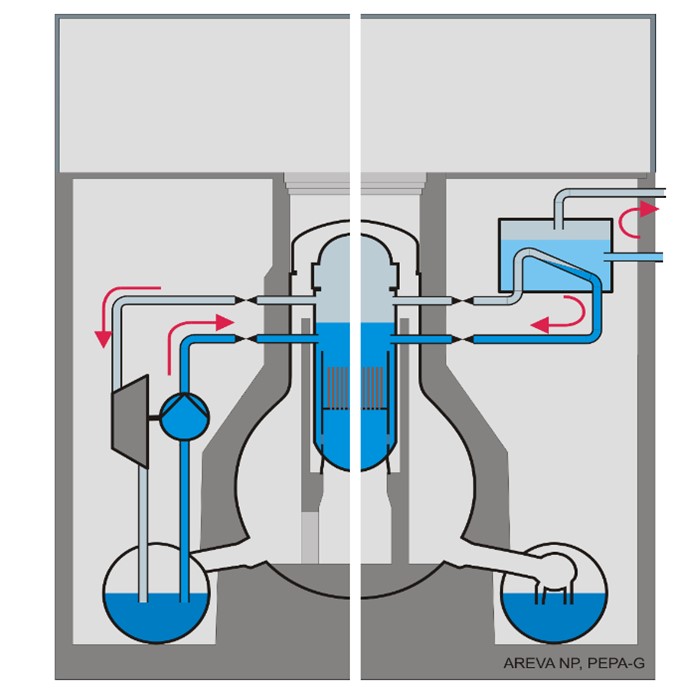 AREVA NP, PEPA-G